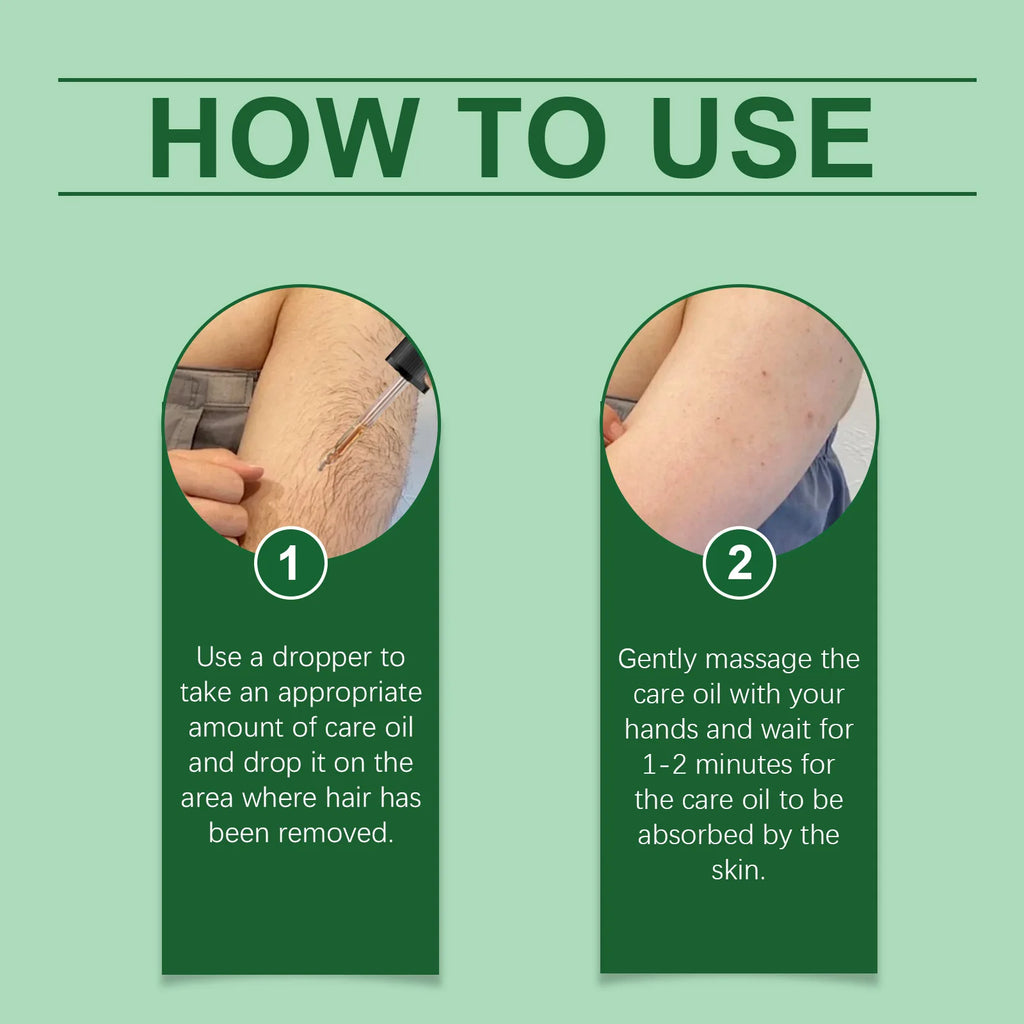 HOW TO USE

1

Use a dropper to take an appropriate amount of care oil and drop it on the area where hair has been removed.

2

Gently massage the care oil with your hands and wait for 1-2 minutes for the care oil to be absorbed by the skin.